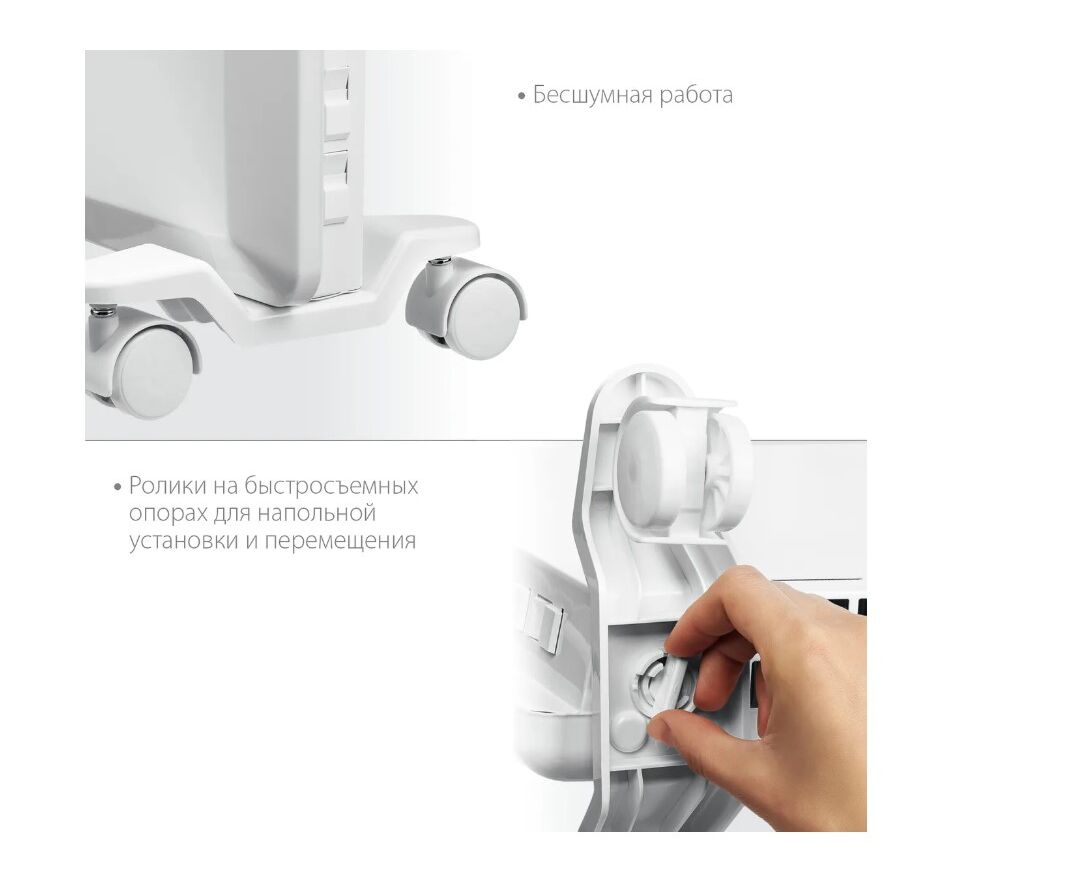 • Бесшумная работа

• Ролики на быстросъемных опорах для напольной установки и перемещения